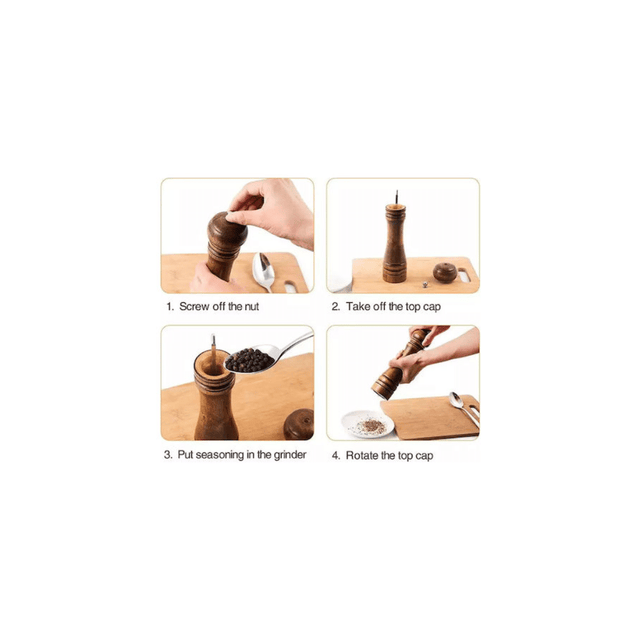 1. Screw off the nut

2. Take off the top cap

3. Put seasoning in the grinder

4. Rotate the top cap